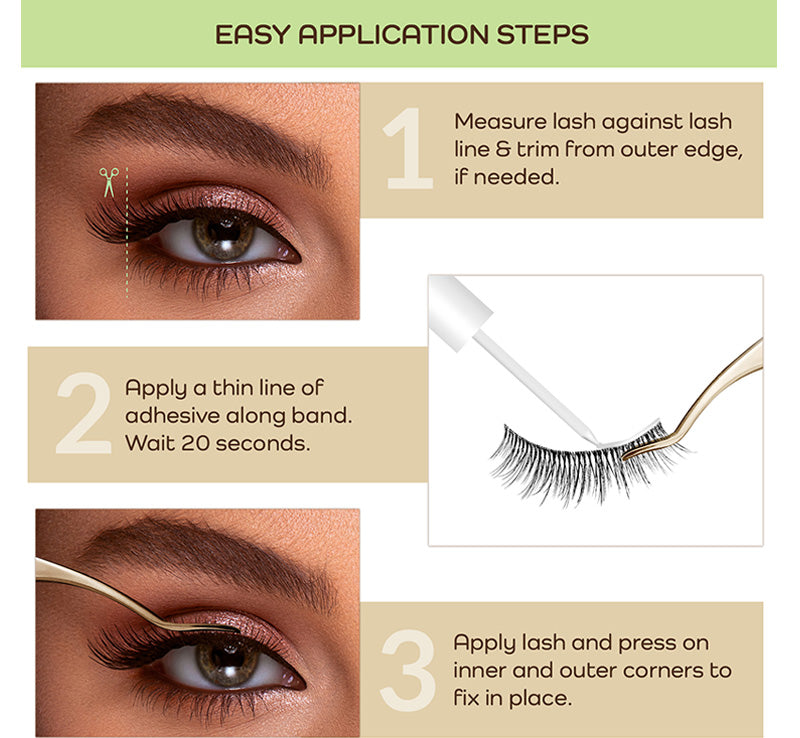 EASY APPLICATION STEPS

1

Measure lash against lash line & trim from outer edge, if needed.

2

Apply a thin line of adhesive along band. Wait 20 seconds.

3

Apply lash and press on inner and outer corners to fix in place.