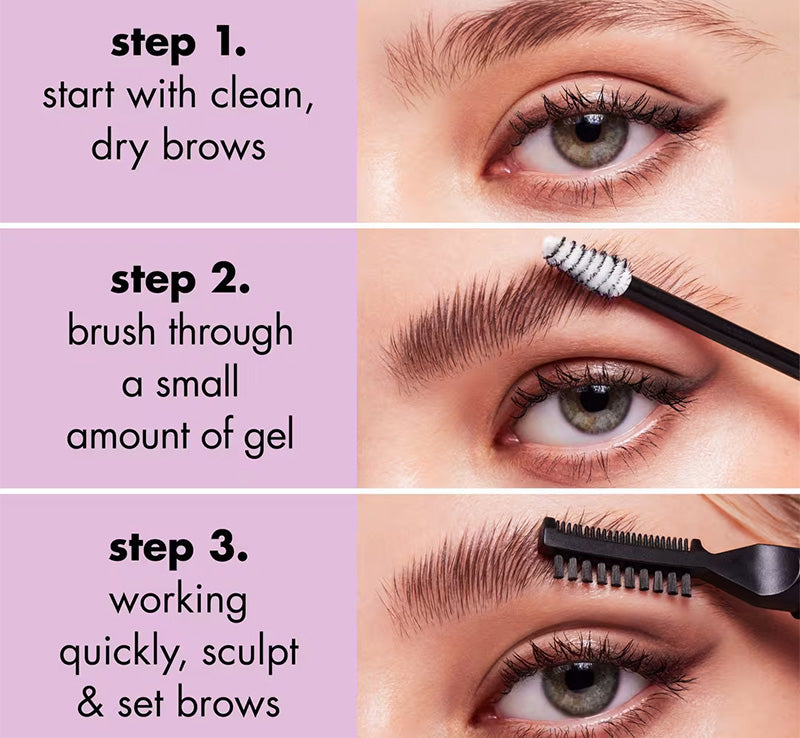 step 1.
start with clean, dry brows

step 2.
brush through a small amount of gel

step 3.
working quickly, sculpt & set brows